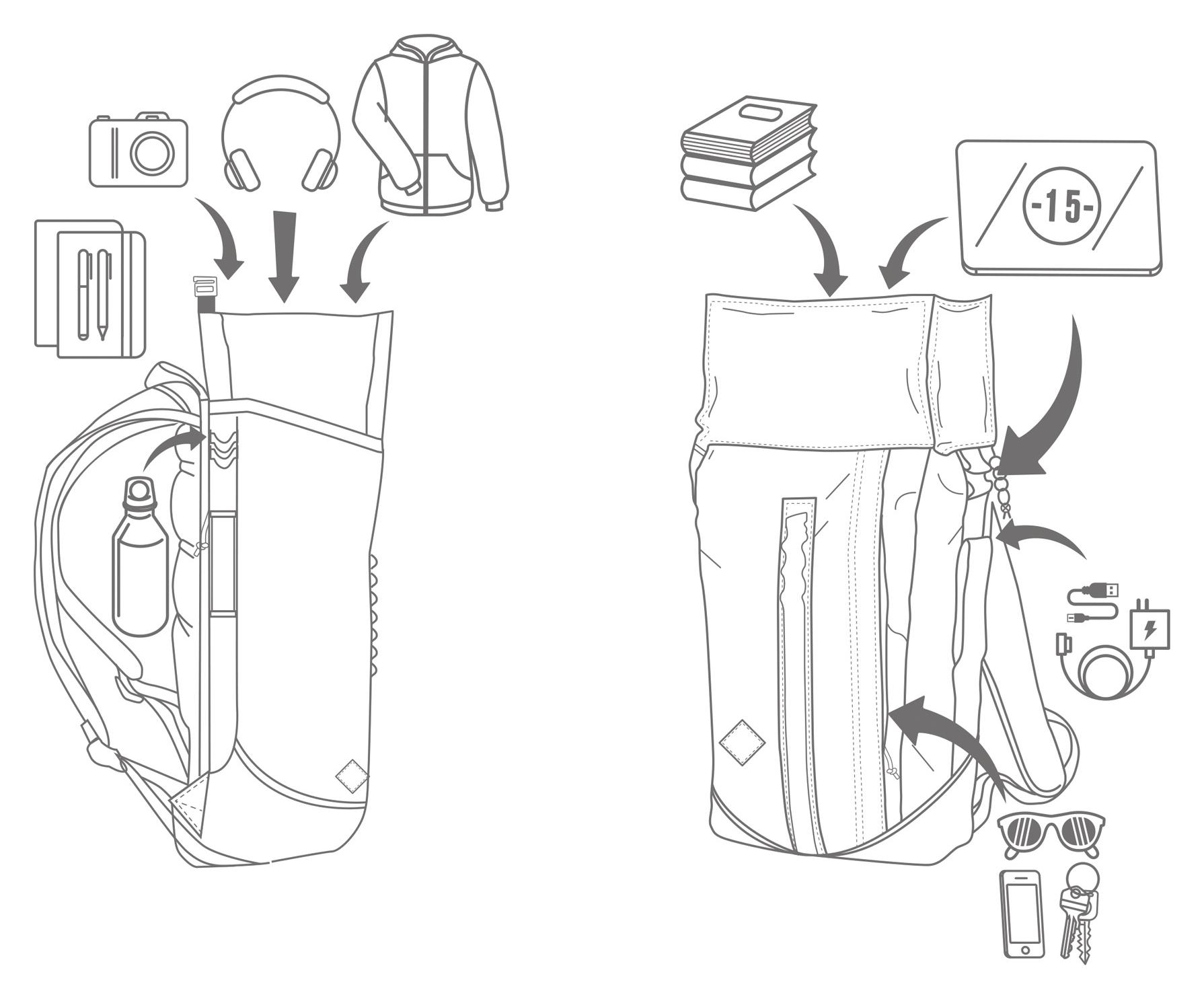 -15-