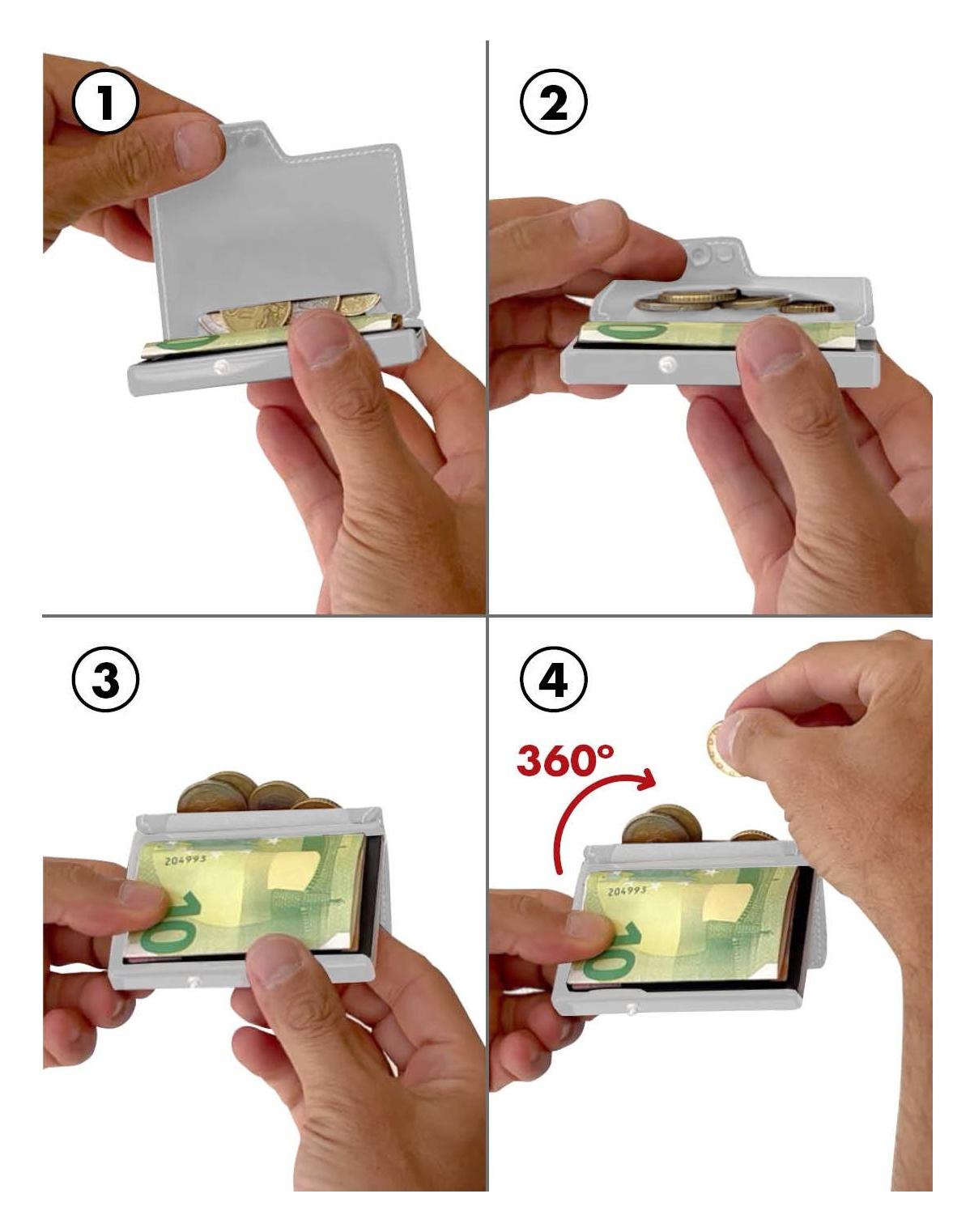 1

2

3

204993

10

4

360°

204993

10