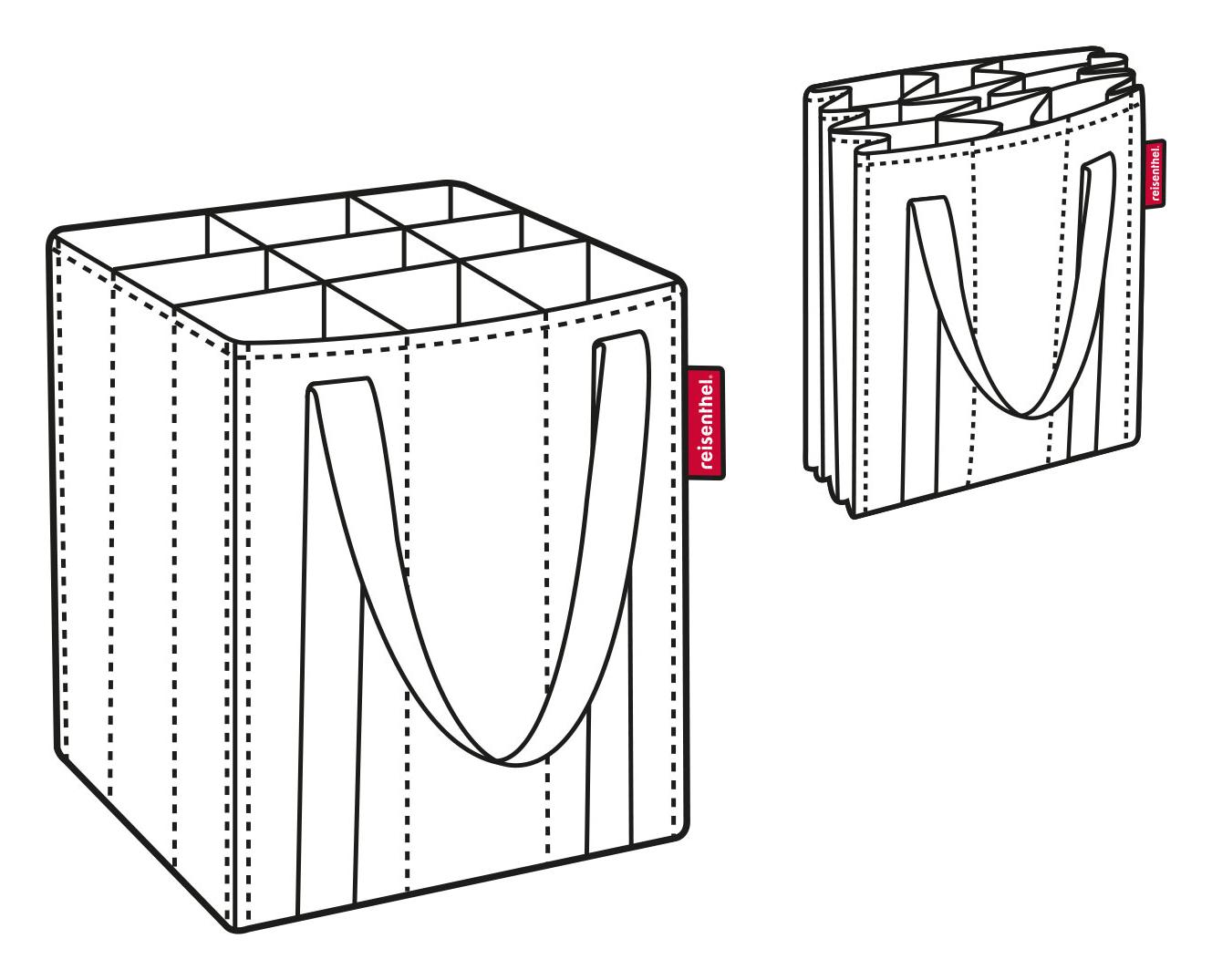 reisenthel.

reisenthel.